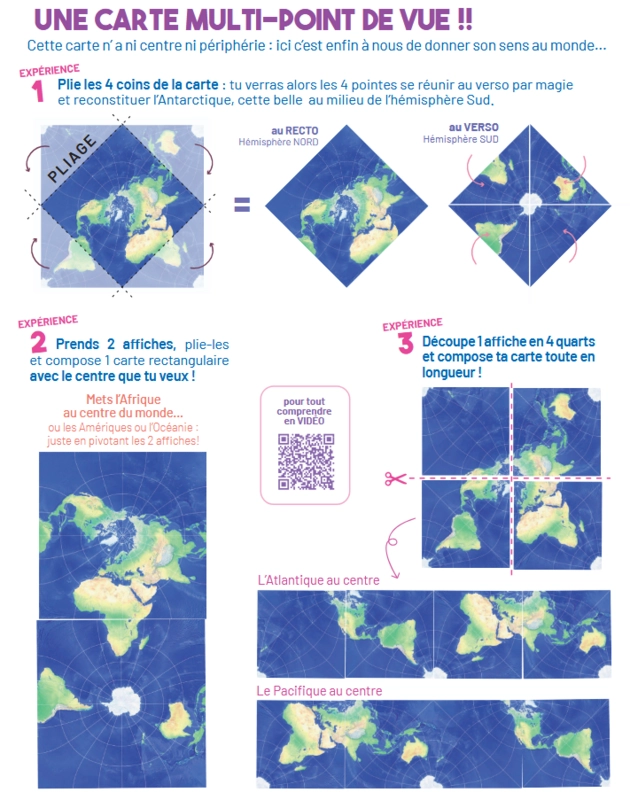 UNE CARTE MULTI-POINT DE VUE !!

Cette carte n' a ni centre ni périphérie : ici c'est enfin à nous de donner son sens au monde...

EXPÉRIENCE
1 Plie les 4 coins de la carte : tu verras alors les 4 pointes se réunir au verso par magie et reconstituer l'Antarctique, cette belle au milieu de l'hémisphère Sud.

PLIAGE

=

au RECTO
Hémisphère NORD

au VERSO
Hémisphère SUD

EXPÉRIENCE
2 Prends 2 affiches, plie-les et compose 1 carte rectangulaire avec le centre que tu veux !

Mets l'Afrique au centre du monde...
ou les Amériques ou l'Océanie : juste en pivotant les 2 affiches!

pour tout comprendre en VIDÉO

EXPÉRIENCE
3 Découpe 1 affiche en 4 quarts et compose ta carte toute en longueur !

L'Atlantique au centre

Le Pacifique au centre